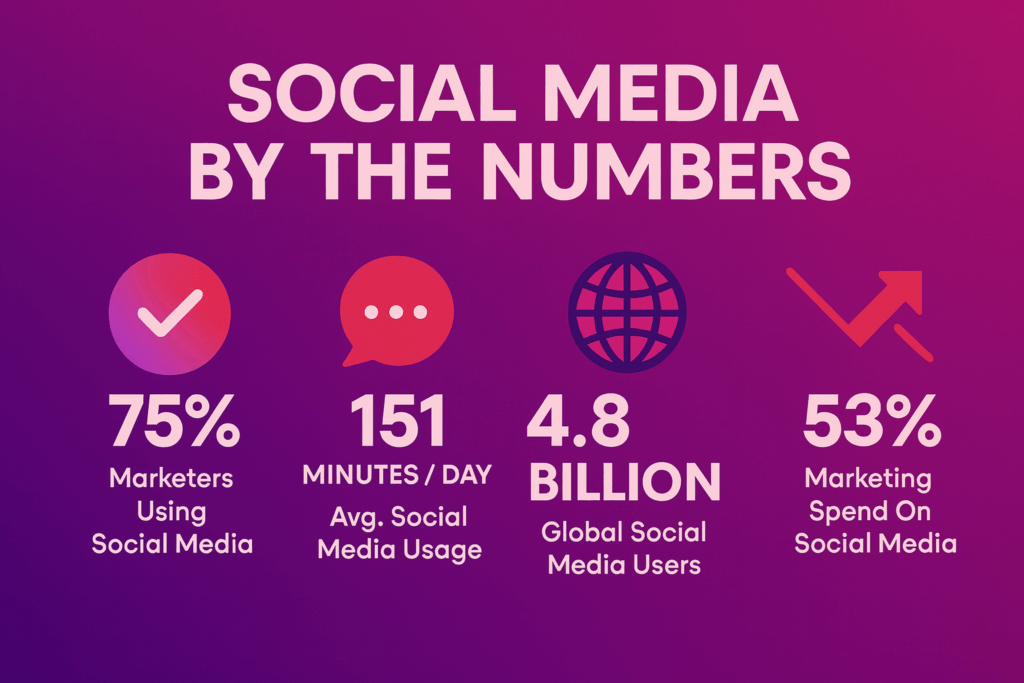 SOCIAL MEDIA BY THE NUMBERS

75%
Marketers Using Social Media

151
MINUTES / DAY
Avg. Social Media Usage

4.8 BILLION
Global Social Media Users

53%
Marketing Spend On Social Media