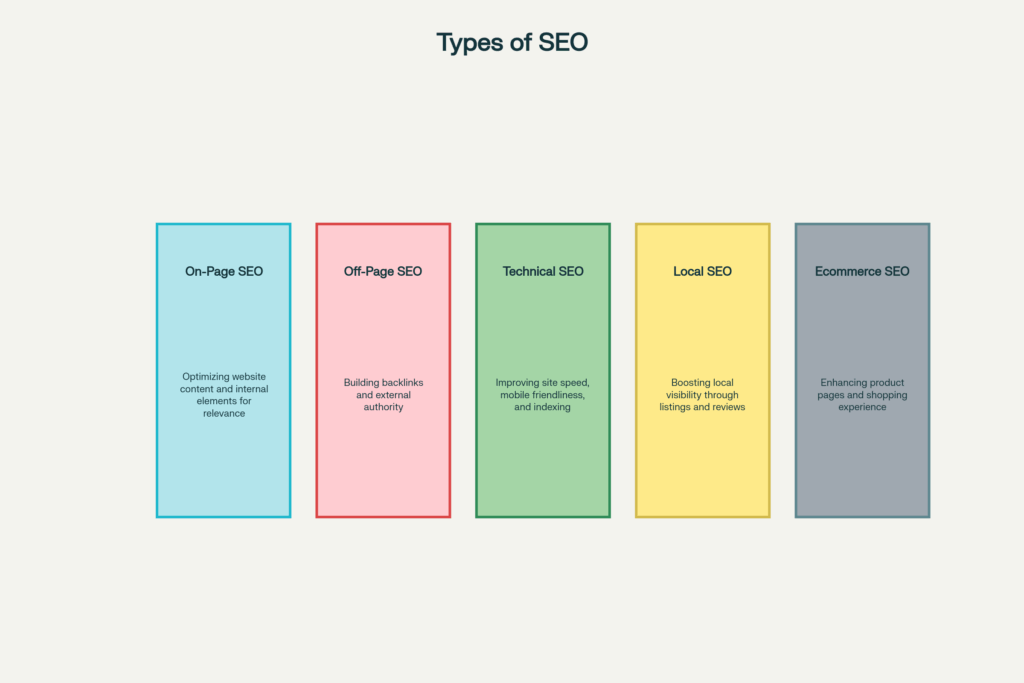 Types of SEO

On-Page SEO

Optimizing website content and internal elements for relevance

Off-Page SEO

Building backlinks and external authority

Technical SEO

Improving site speed, mobile friendliness, and indexing

Local SEO

Boosting local visibility through listings and reviews

Ecommerce SEO

Enhancing product pages and shopping experience